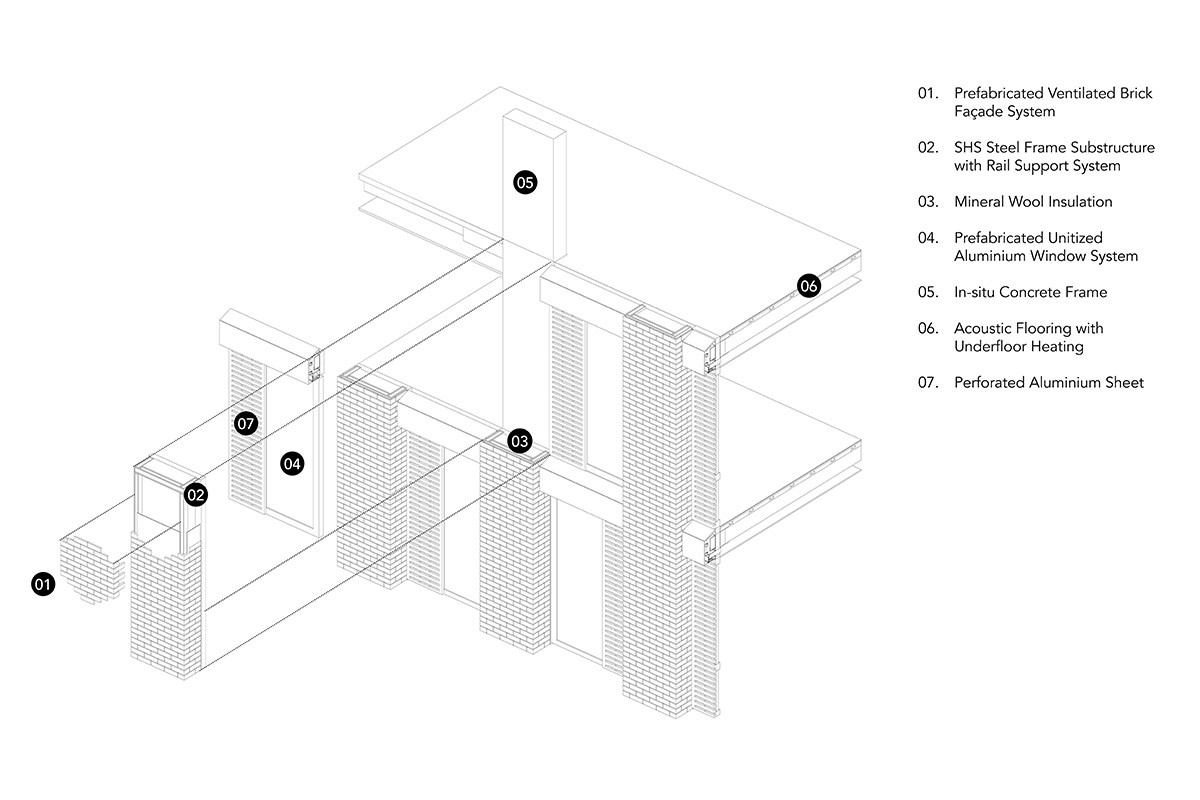 05

06

07

04

03

02

01

01. Prefabricated Ventilated Brick Façade System

02. SHS Steel Frame Substructure with Rail Support System

03. Mineral Wool Insulation

04. Prefabricated Unitized Aluminium Window System

05. In-situ Concrete Frame

06. Acoustic Flooring with Underfloor Heating

07. Perforated Aluminium Sheet